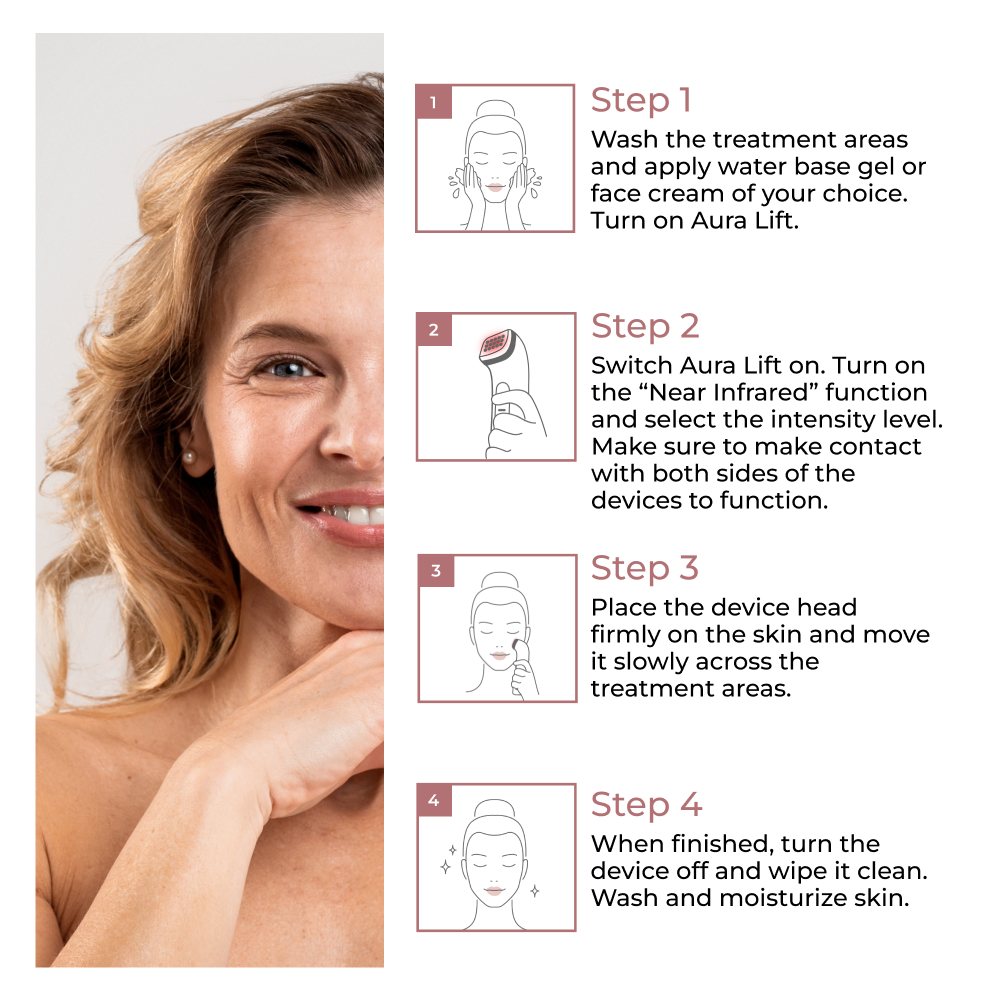 1

Step 1
Wash the treatment areas and apply water base gel or face cream of your choice. Turn on Aura Lift.

2

Step 2
Switch Aura Lift on. Turn on the “Near Infrared” function and select the intensity level. Make sure to make contact with both sides of the devices to function.

3

Step 3
Place the device head firmly on the skin and move it slowly across the treatment areas.

4

Step 4
When finished, turn the device off and wipe it clean. Wash and moisturize skin.